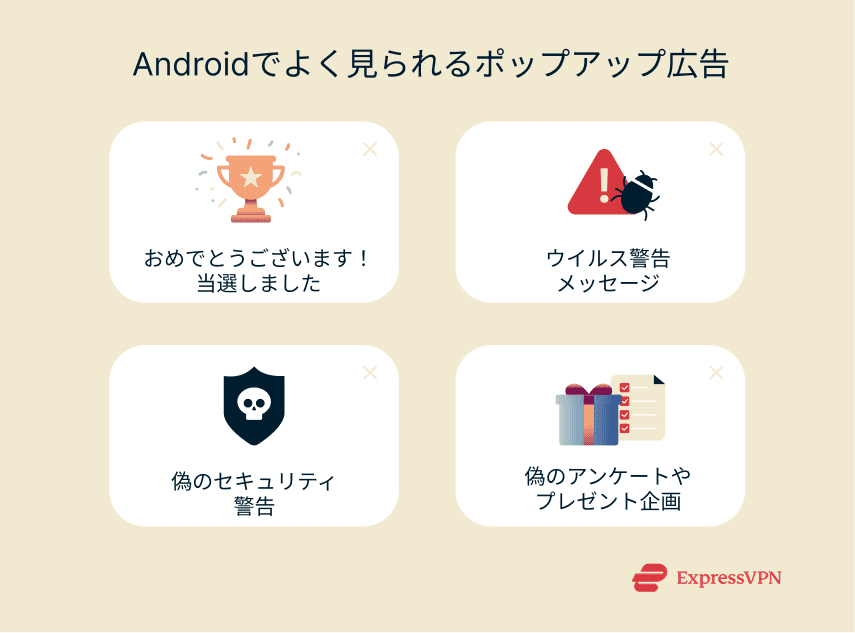 Androidでよく見られるポップアップ広告

おめでとうございます！
当選しました

ウイルス警告
メッセージ

偽のセキュリティ
警告

偽のアンケートや
プレゼント企画

ExpressVPN