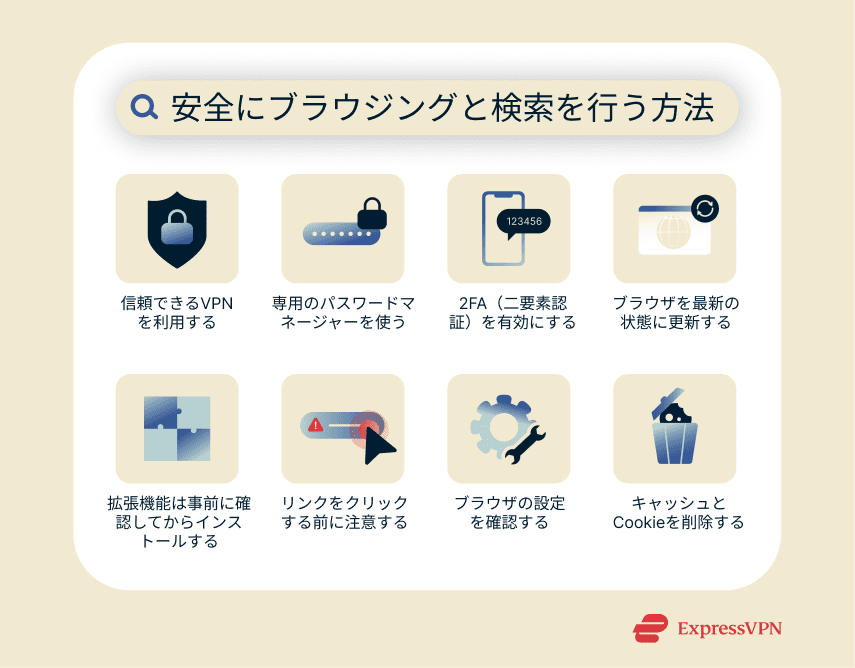 安全にブラウジングと検索を行う方法

信頼できるVPNを利用する

専用のパスワードマネージャーを使う

123456

2FA（二要素認証）を有効にする

ブラウザを最新の状態に更新する

拡張機能は事前に確認してからインストールする

リンクをクリックする前に注意する

ブラウザの設定を確認する

キャッシュとCookieを削除する

ExpressVPN